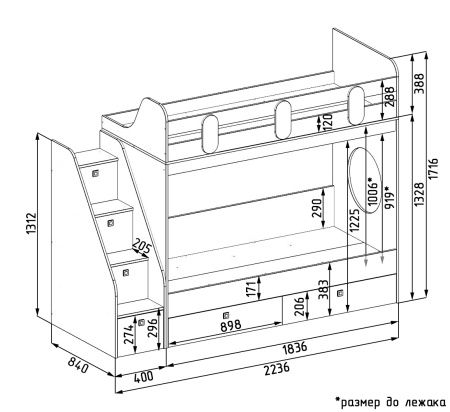 388
288
120
1716
1328
1006*
919*
1225
290
1312
205
171
383
206
274
296
898
1836
840
400
2236
*размер до лежака